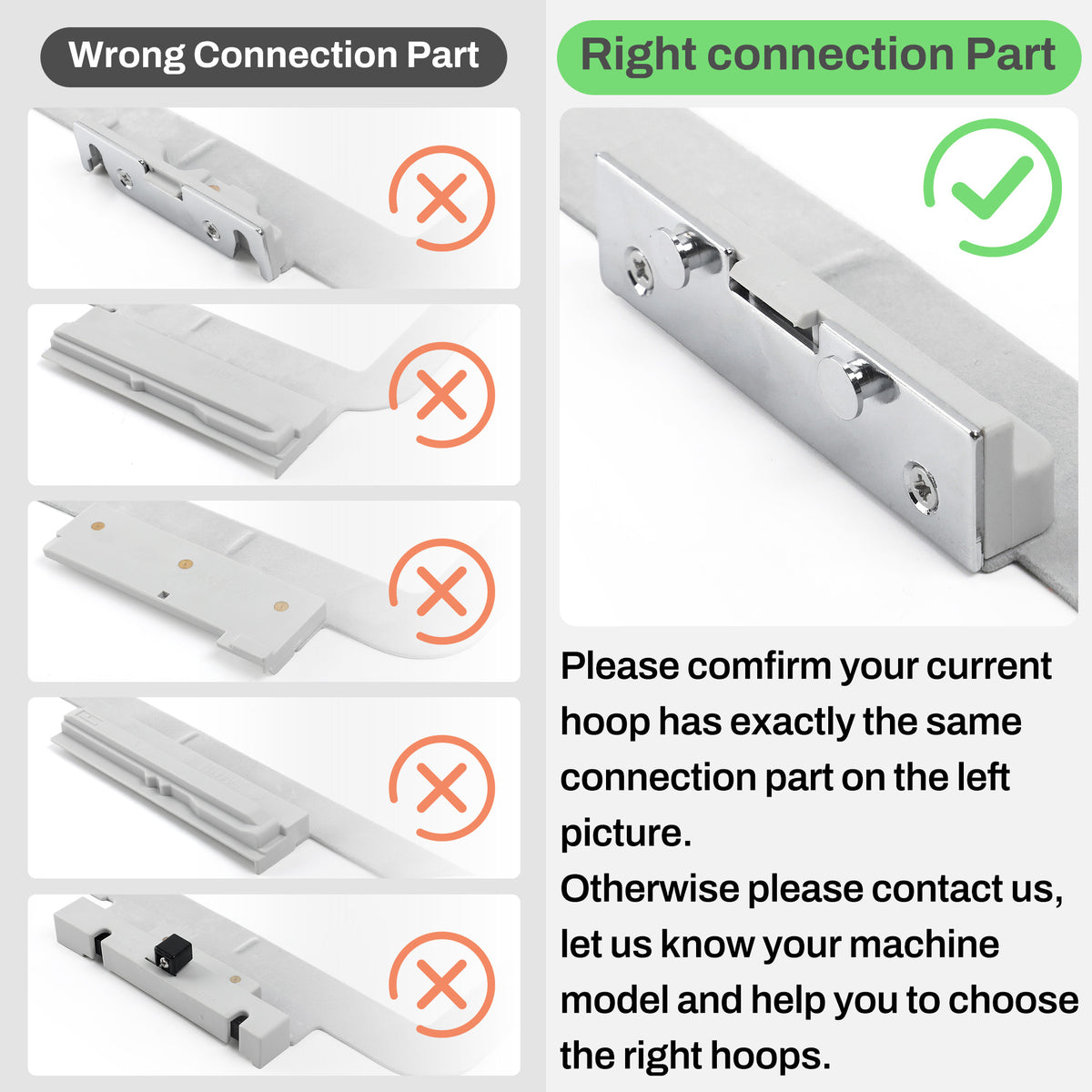 Wrong Connection Part

Right connection Part

Please comfirm your current hoop has exactly the same connection part on the left picture.
Otherwise please contact us, let us know your machine model and help you to choose the right hoops.