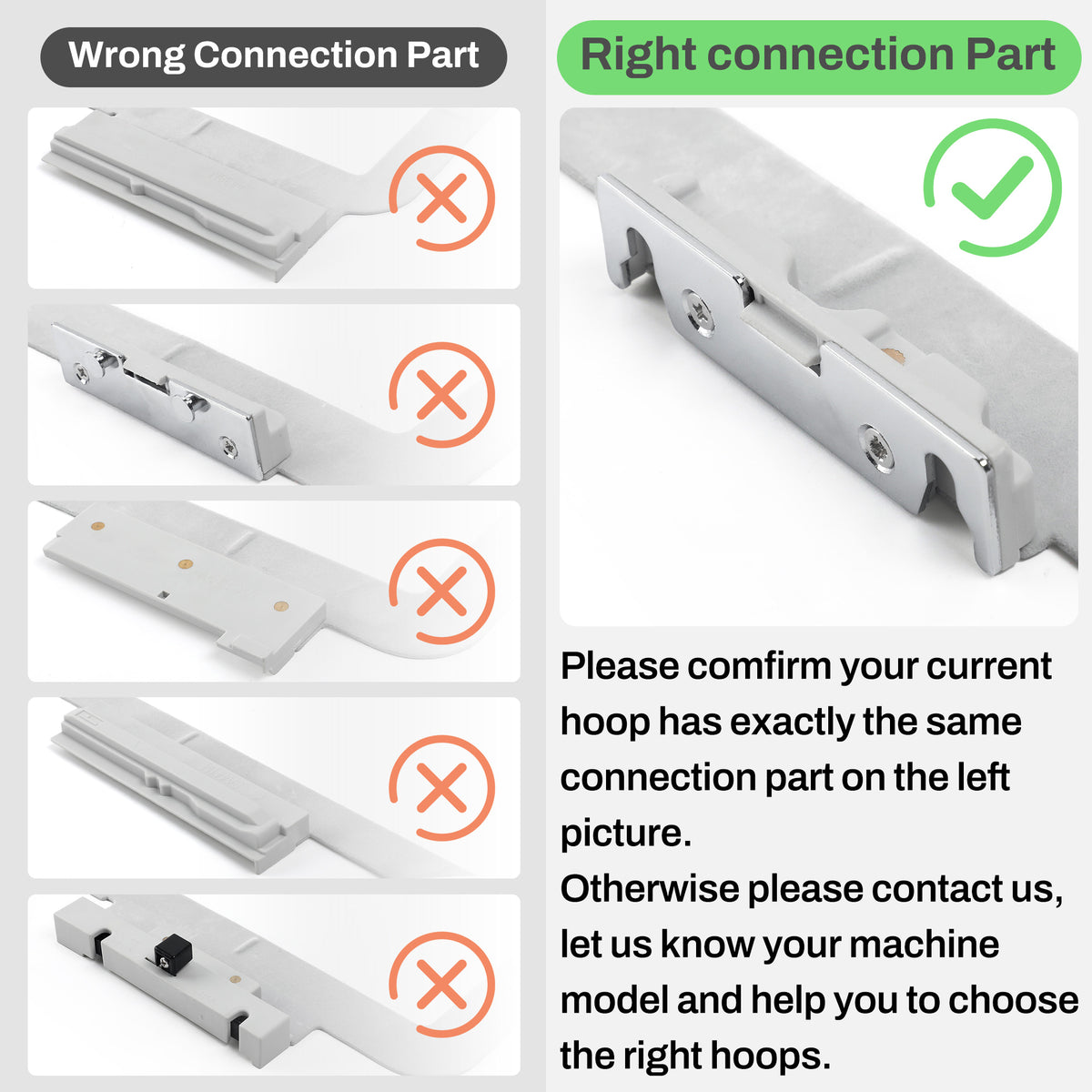 Wrong Connection Part

Right connection Part

Please comfirm your current hoop has exactly the same connection part on the left picture.
Otherwise please contact us, let us know your machine model and help you to choose the right hoops.