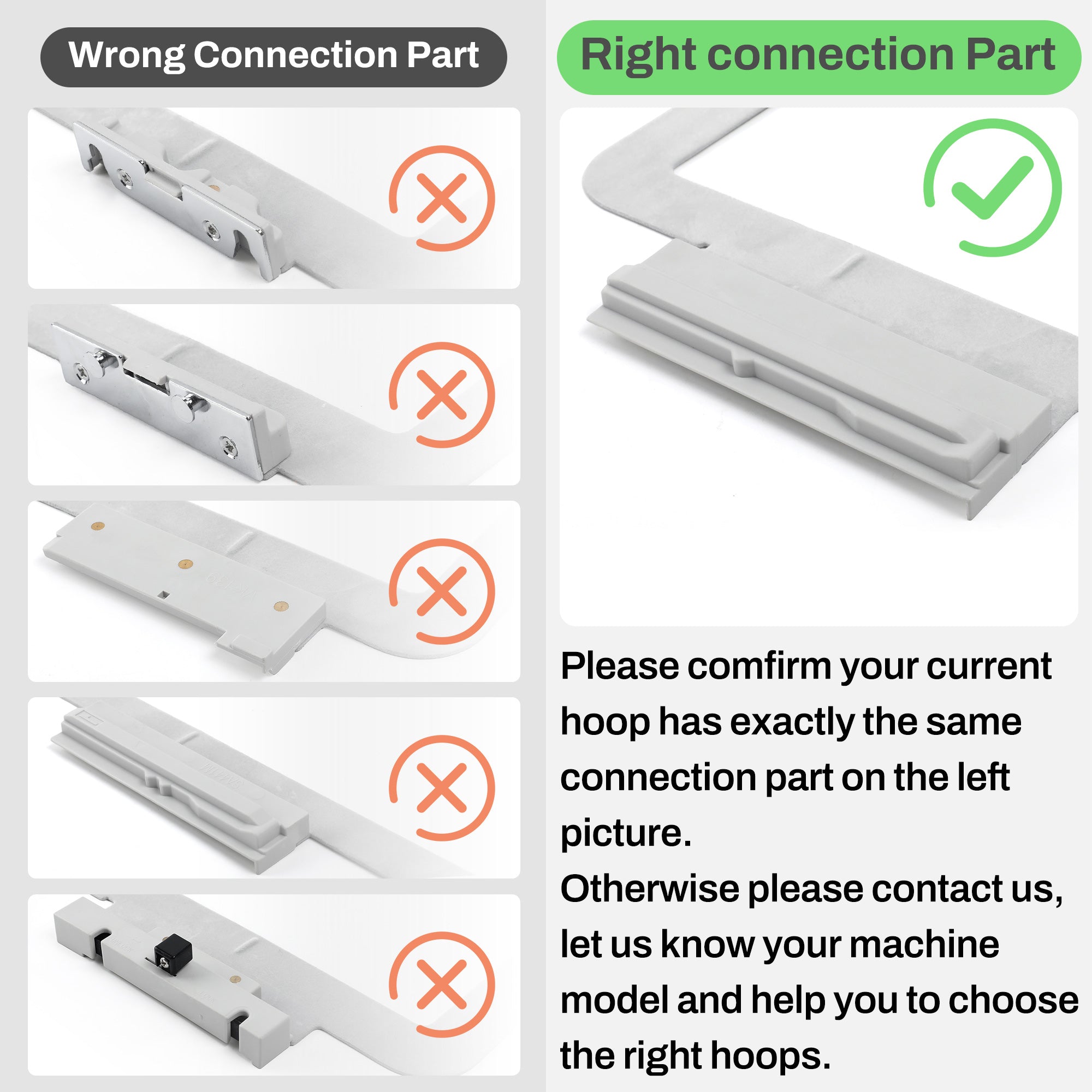 Wrong Connection Part

Right connection Part

Please comfirm your current hoop has exactly the same connection part on the left picture.
Otherwise please contact us, let us know your machine model and help you to choose the right hoops.